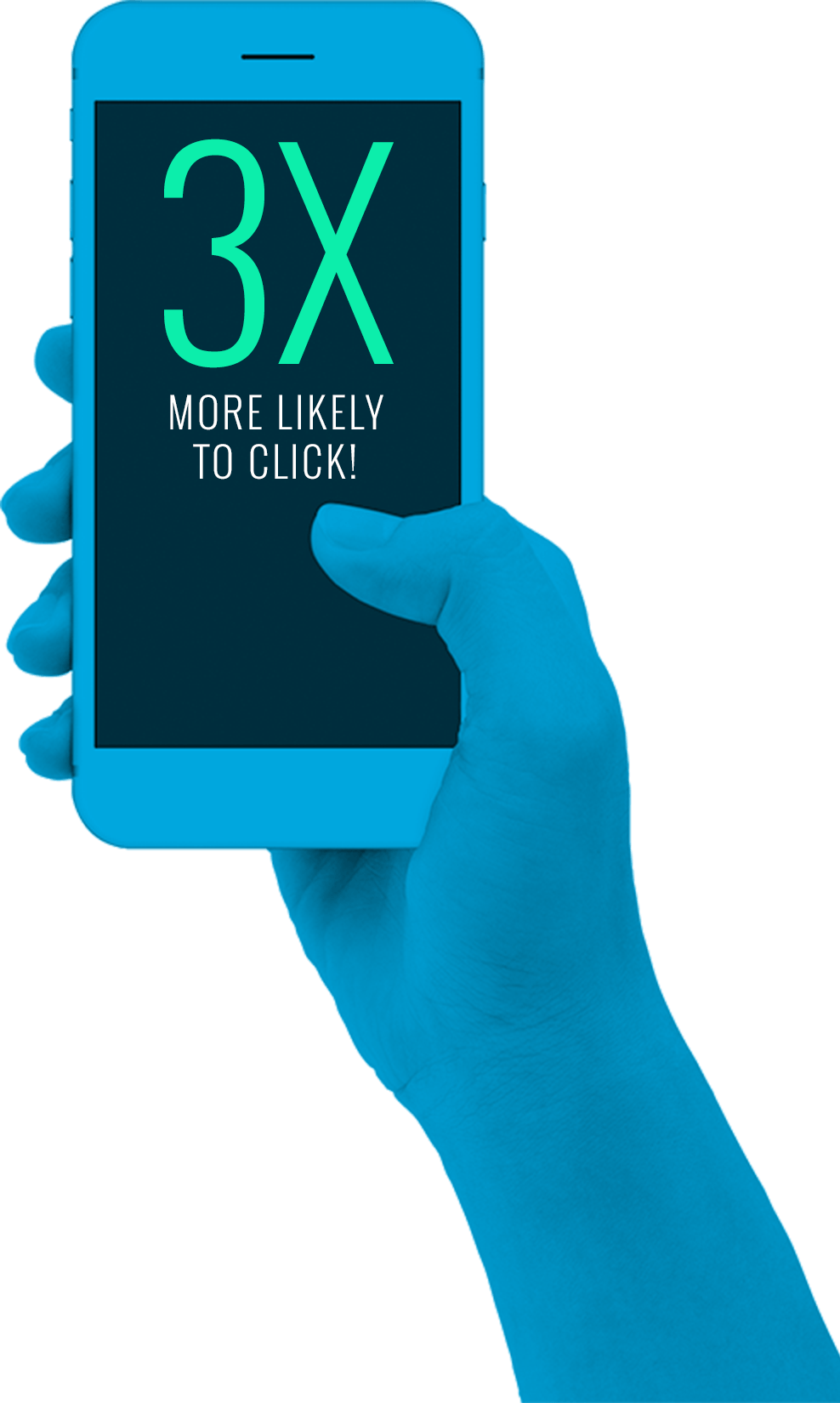 3X

MORE LIKELY TO CLICK!