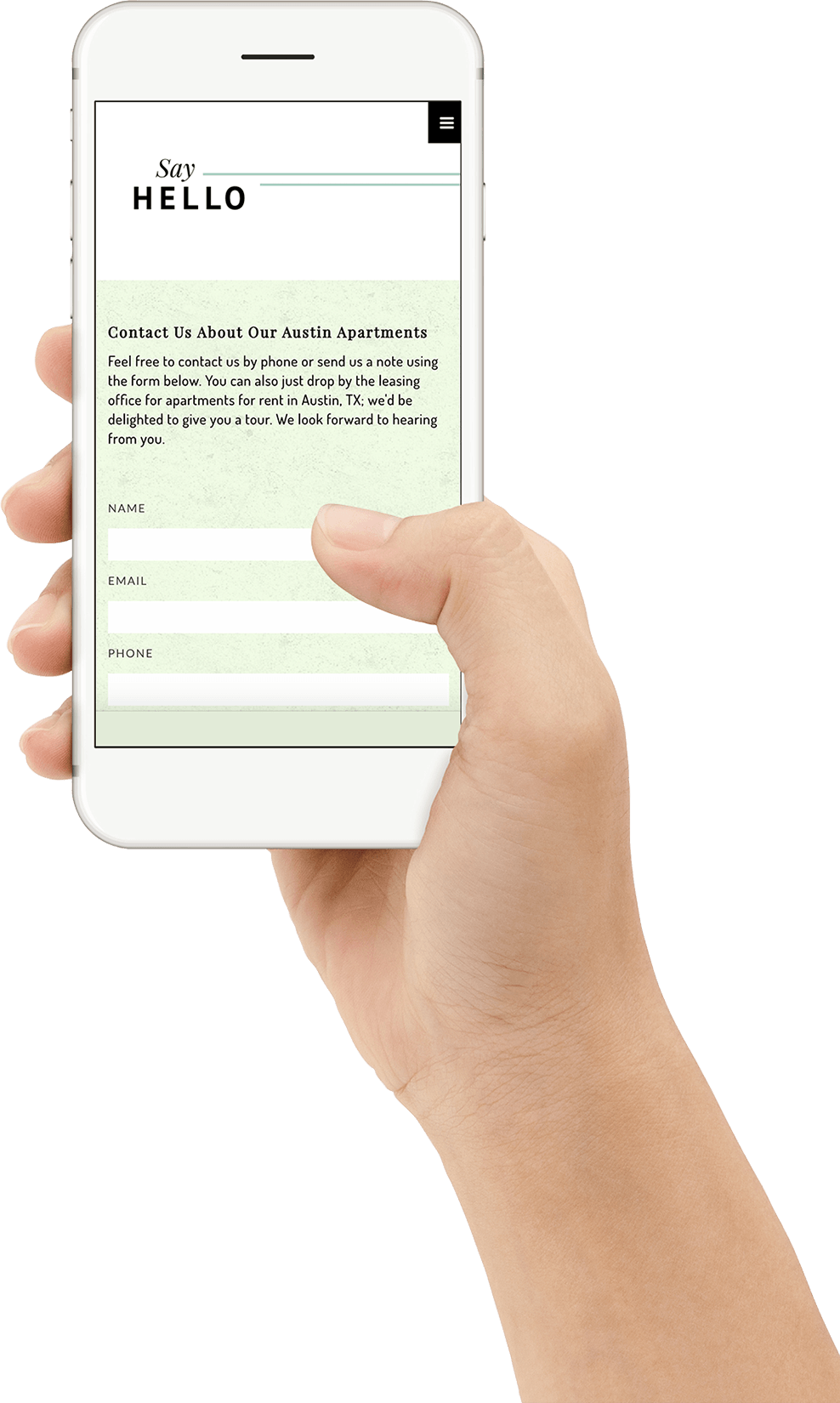 Say
HELLO

Contact Us About Our Austin Apartments

Feel free to contact us by phone or send us a note using the form below. You can also just drop by the leasing office for apartments for rent in Austin, TX; we'd be delighted to give you a tour. We look forward to hearing from you.

NAME

EMAIL

PHONE