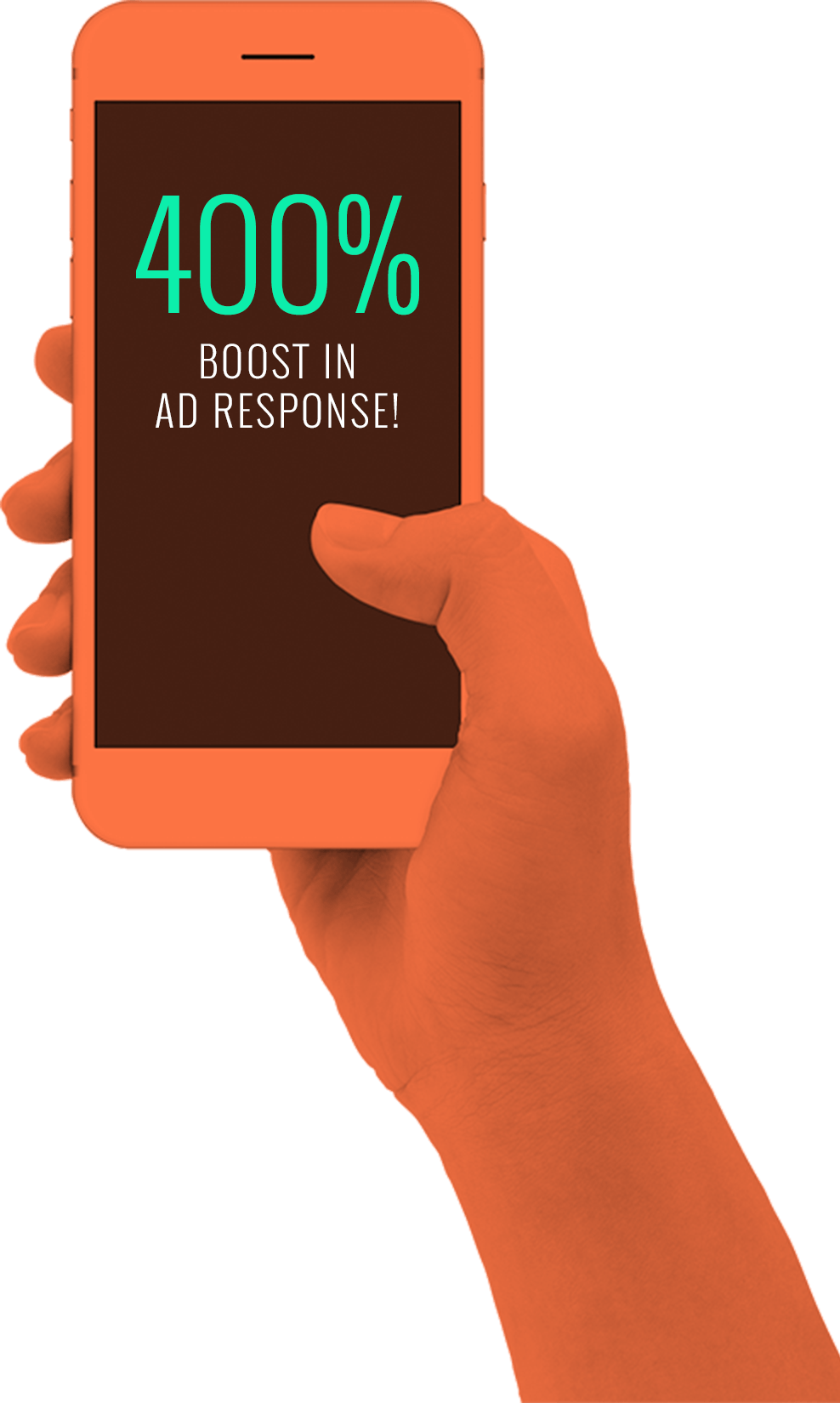 400%
BOOST IN
AD RESPONSE!