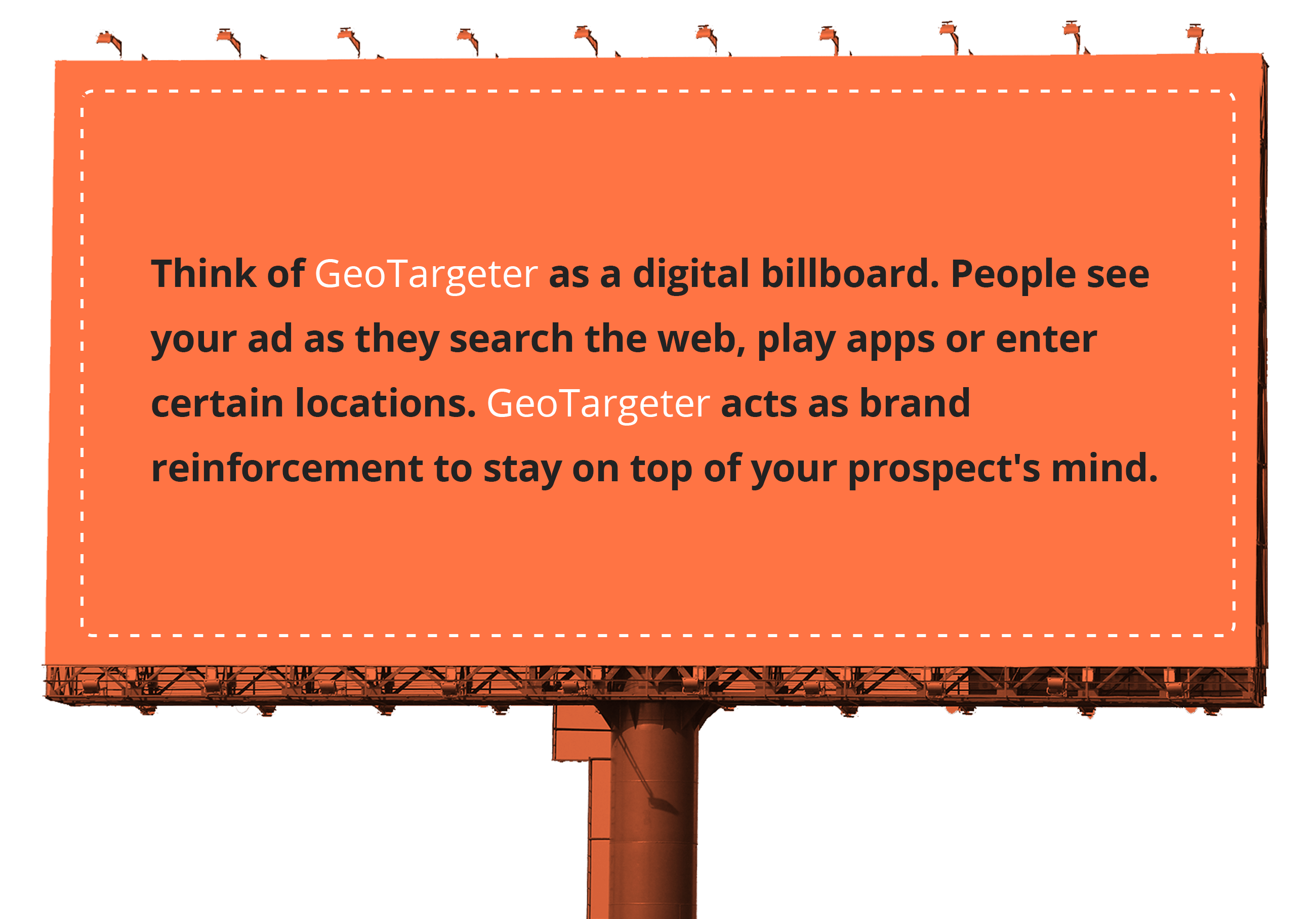 Think of GeoTargeter as a digital billboard. People see your ad as they search the web, play apps or enter certain locations. GeoTargeter acts as brand reinforcement to stay on top of your prospect's mind.